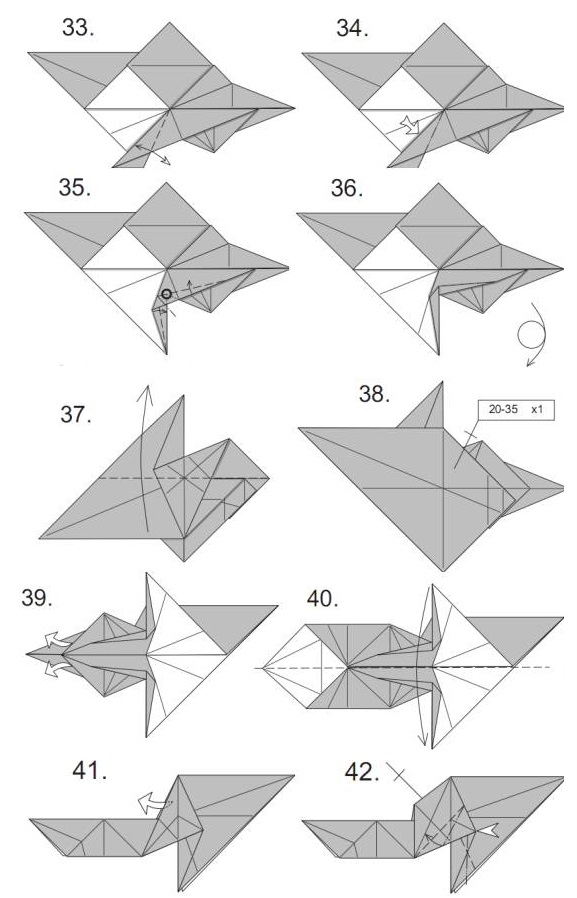 33.

34.

35.

36.

37.

38.

20-35 x1

39.

40.

41.

42.